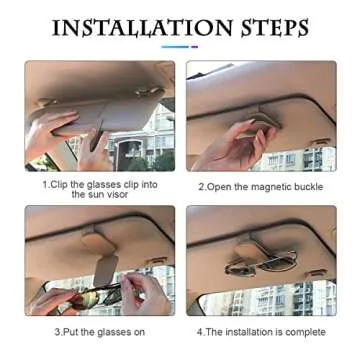 INSTALLATION STEPS

1.Clip the glasses clip into the sun visor

2.Open the magnetic buckle

3.Put the glasses on

4.The installation is complete