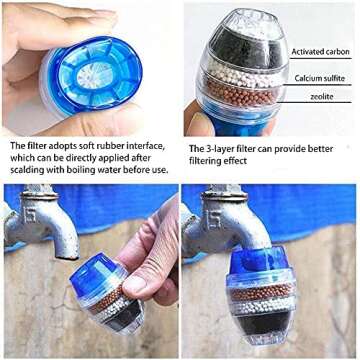 Activated carbon

Calcium sulfite

zeolite

The filter adopts soft rubber interface, which can be directly applied after scalding with boiling water before use.

The 3-layer filter can provide better filtering effect

15

15