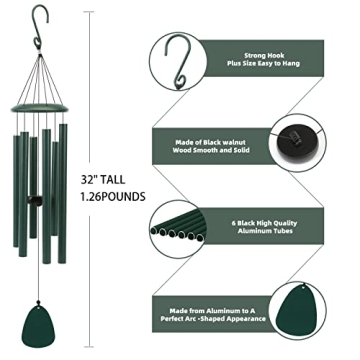 32" TALL
1.26POUNDS

Strong Hook
Plus Size Easy to Hang

Made of Black walnut
Wood Smooth and Solid

6 Black High Quality
Aluminum Tubes

Made from Aluminum to A
Perfect Arc -Shaped Appearance