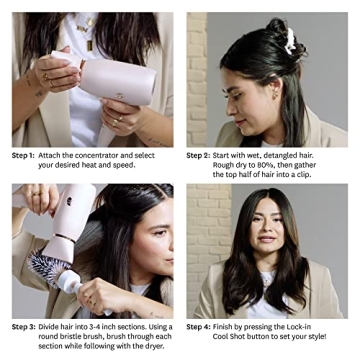 Step 1: Attach the concentrator and select your desired heat and speed.

Step 2: Start with wet, detangled hair. Rough dry to 80%, then gather the top half of hair into a clip.

Step 3: Divide hair into 3-4 inch sections. Using a round bristle brush, brush through each section while following with the dryer.

Step 4: Finish by pressing the Lock-in Cool Shot button to set your style!