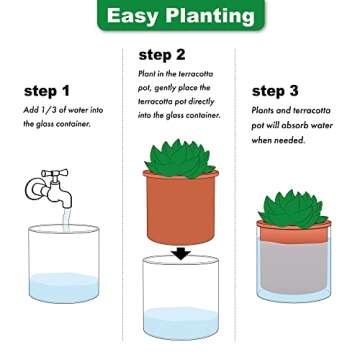 Easy Planting

step 1

Add 1/3 of water into the glass container.

step 2

Plant in the terracotta pot, gently place the terracotta pot directly into the glass container.

step 3

Plants and terracotta pot will absorb water when needed.