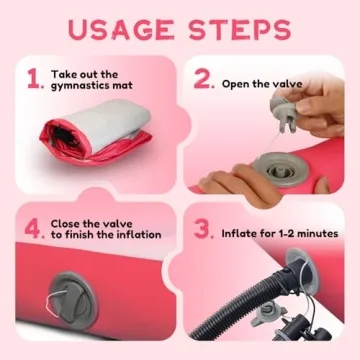 USAGE STEPS

1. Take out the gymnastics mat

2. Open the valve

4. Close the valve to finish the inflation

3. Inflate for 1-2 minutes