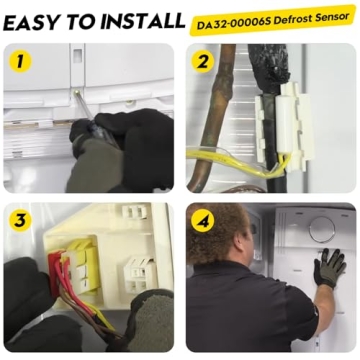 EASY TO INSTALL

DA32-00006S Defrost Sensor

1

2

3

4