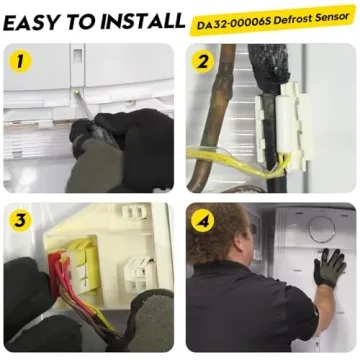 EASY TO INSTALL

DA32-00006S Defrost Sensor

1

2

3

4