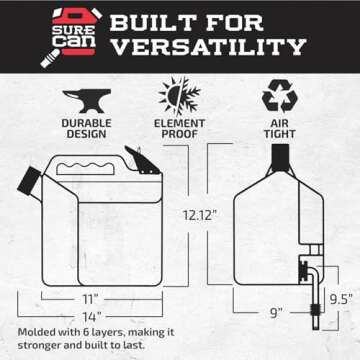 SURE CAN

BUILT FOR VERSATILITY

DURABLE DESIGN

ELEMENT PROOF

AIR TIGHT

12.12"

11"

14"

9"

9.5"

Molded with 6 layers, making it stronger and built to last.