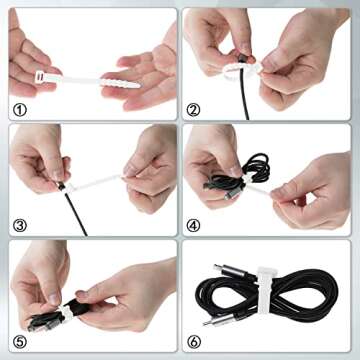 ①

②

③

④

⑤

⑥