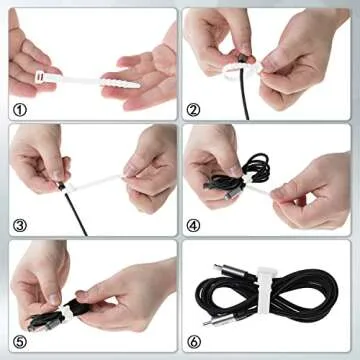 ①

②

③

④

⑤

⑥