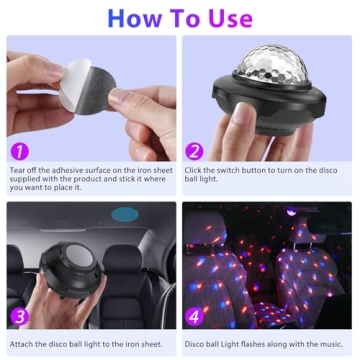 How To Use

1

Tear off the adhesive surface on the iron sheet supplied with the product and stick it where you want to place it.

2

Click the switch button to turn on the disco ball light.

3

Attach the disco ball light to the iron sheet.

4

Disco ball Light flashes along with the music.