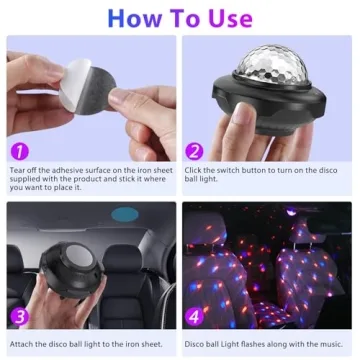 How To Use

1

Tear off the adhesive surface on the iron sheet supplied with the product and stick it where you want to place it.

2

Click the switch button to turn on the disco ball light.

3

Attach the disco ball light to the iron sheet.

4

Disco ball Light flashes along with the music.