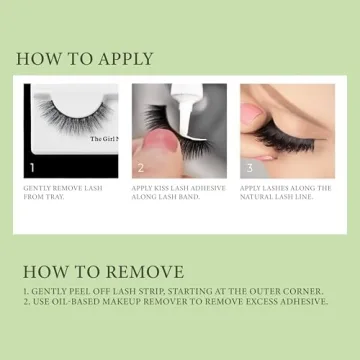 HOW TO APPLY

The Girl N

1

GENTLY REMOVE LASH FROM TRAY.

2

APPLY KISS LASH ADHESIVE ALONG LASH BAND.

3

APPLY LASHES ALONG THE NATURAL LASH LINE.

HOW TO REMOVE

1. GENTLY PEEL OFF LASH STRIP, STARTING AT THE OUTER CORNER.
2. USE OIL-BASED MAKEUP REMOVER TO REMOVE EXCESS ADHESIVE.