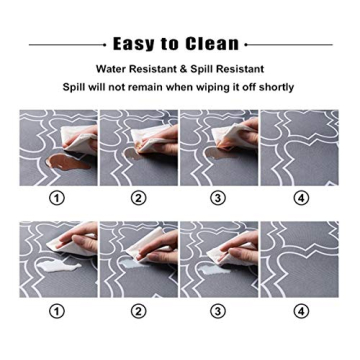 Easy to Clean

Water Resistant & Spill Resistant

Spill will not remain when wiping it off shortly

① ② ③ ④

① ② ③ ④