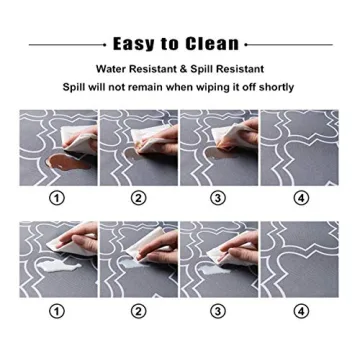 Easy to Clean

Water Resistant & Spill Resistant

Spill will not remain when wiping it off shortly

① ② ③ ④

① ② ③ ④