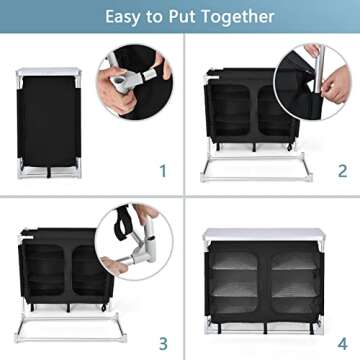 Easy to Put Together

1

2

3

4