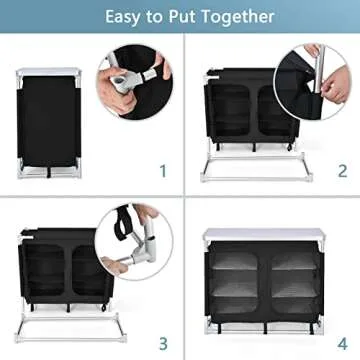 Easy to Put Together

1

2

3

4