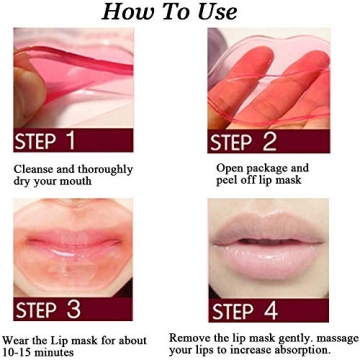 How To Use

STEP 1

Cleanse and thoroughly dry your mouth

STEP 2

Open package and peel off lip mask

STEP 3

Wear the Lip mask for about 10-15 minutes

STEP 4

Remove the lip mask gently. massage your lips to increase absorption.