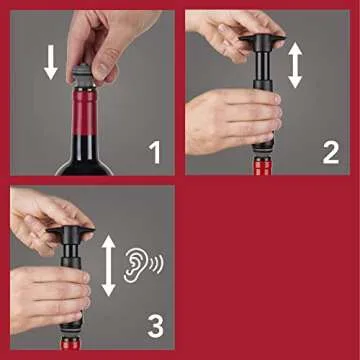 1

2

3