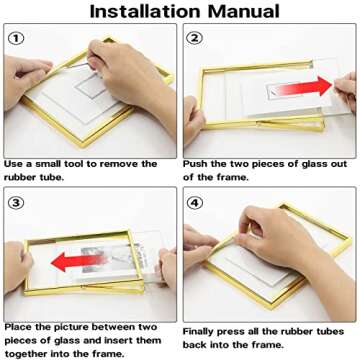 Installation Manual

①

Use a small tool to remove the rubber tube.

②

Push the two pieces of glass out of the frame.

③

Place the picture between two pieces of glass and insert them together into the frame.

④

Finally press all the rubber tubes back into the frame.