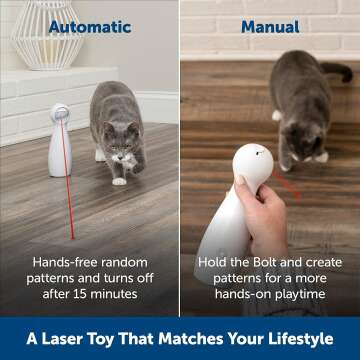 Automatic

Hands-free random patterns and turns off after 15 minutes

Manual

Hold the Bolt and create patterns for a more hands-on playtime

A Laser Toy That Matches Your Lifestyle