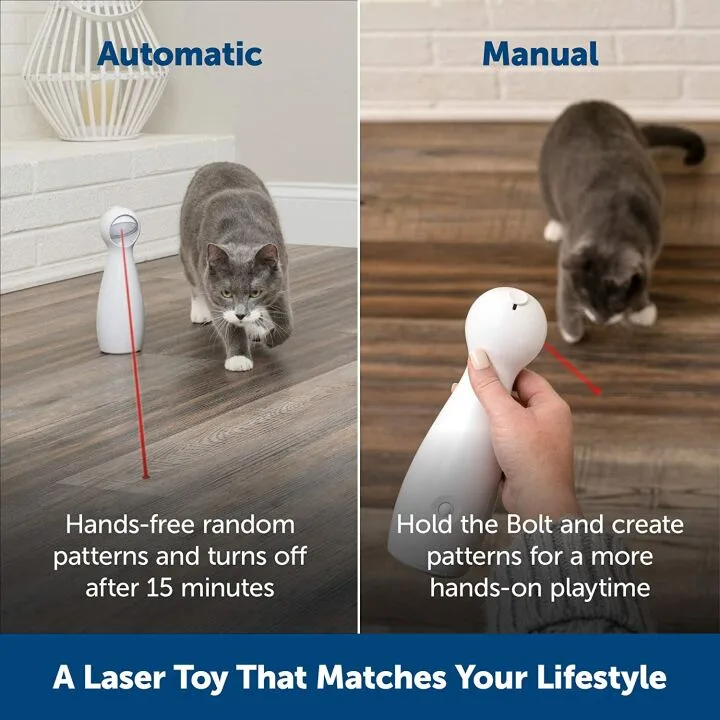 Automatic

Hands-free random patterns and turns off after 15 minutes

Manual

Hold the Bolt and create patterns for a more hands-on playtime

A Laser Toy That Matches Your Lifestyle