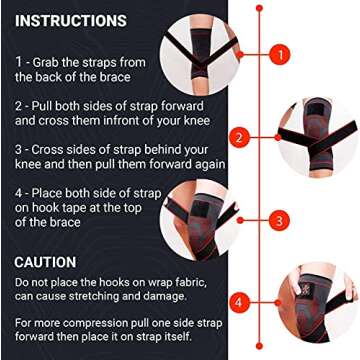 INSTRUCTIONS

1 - Grab the straps from the back of the brace

2 - Pull both sides of strap forward and cross them infront of your knee

3 - Cross sides of strap behind your knee and then pull them forward again

4 - Place both side of strap on hook tape at the top of the brace

CAUTION

Do not place the hooks on wrap fabric, can cause stretching and damage.

For more compression pull one side strap forward then place it on strap itself.

1

2

3

4