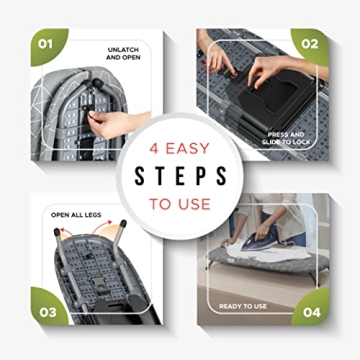 01

UNLATCH AND OPEN

02

PRESS AND SLIDE TO LOCK

4 EASY

STEPS

TO USE

OPEN ALL LEGS

03

READY TO USE

04