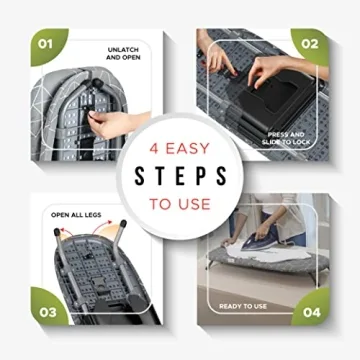 01

UNLATCH AND OPEN

02

PRESS AND SLIDE TO LOCK

4 EASY

STEPS

TO USE

OPEN ALL LEGS

03

READY TO USE

04