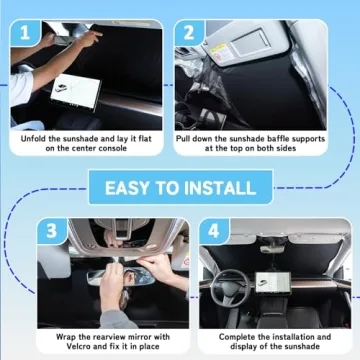 1

Unfold the sunshade and lay it flat on the center console

2

Pull down the sunshade baffle supports at the top on both sides

EASY TO INSTALL

3

Wrap the rearview mirror with Velcro and fix it in place

4

Complete the installation and display of the sunshade