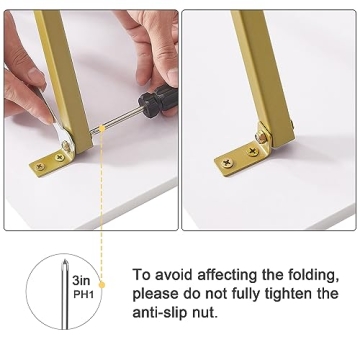 3in
PH1

To avoid affecting the folding, please do not fully tighten the anti-slip nut.