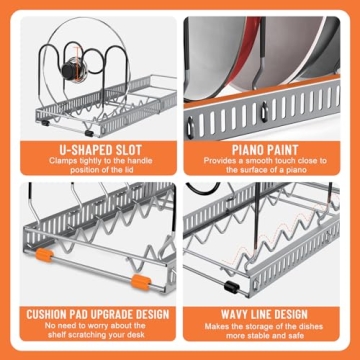 U-SHAPED SLOT
Clamps tightly to the handle position of the lid

PIANO PAINT
Provides a smooth touch close to the surface of a piano

CUSHION PAD UPGRADE DESIGN
No need to worry about the shelf scratching your desk

WAVY LINE DESIGN
Makes the storage of the dishes more stable and safe