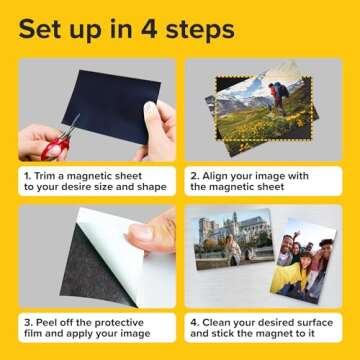 Set up in 4 steps

1. Trim a magnetic sheet to your desire size and shape

2. Align your image with the magnetic sheet

3. Peel off the protective film and apply your image

4. Clean your desired surface and stick the magnet to it