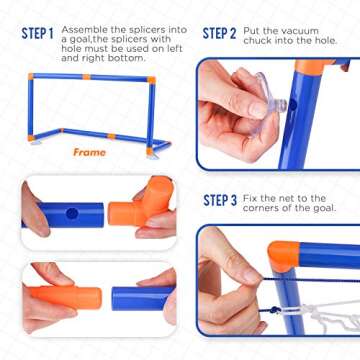 STEP 1 Assemble the splicers into a goal,the splicers with hole must be used on left and right bottom.

Frame

STEP 2 Put the vacuum chuck into the hole.

STEP 3 Fix the net to the corners of the goal.