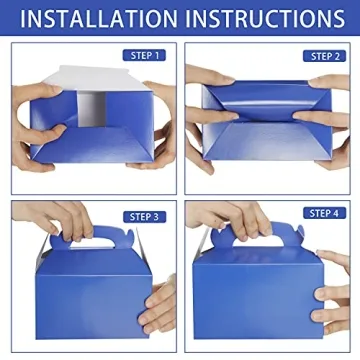 INSTALLATION INSTRUCTIONS

STEP 1

STEP 2

STEP 3

STEP 4