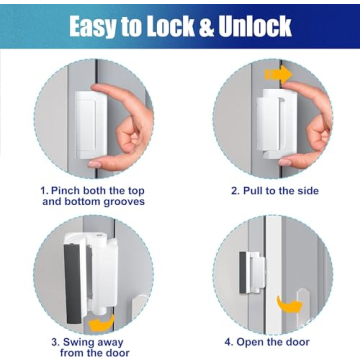 Easy to Lock & Unlock

1. Pinch both the top and bottom grooves

2. Pull to the side

3. Swing away from the door

4. Open the door