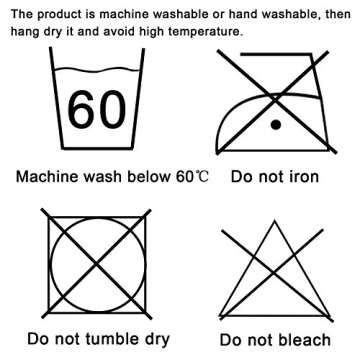 The product is machine washable or hand washable, then hang dry it and avoid high temperature.

60

Machine wash below 60℃

Do not iron

Do not tumble dry

Do not bleach