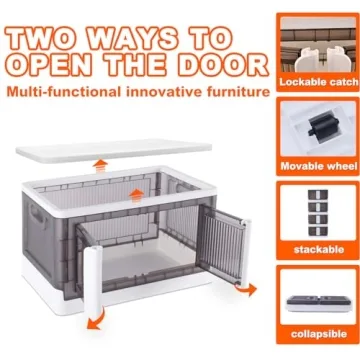 TWO WAYS TO OPEN THE DOOR

Multi-functional innovative furniture

Lockable catch

Movable wheel

stackable

collapsible