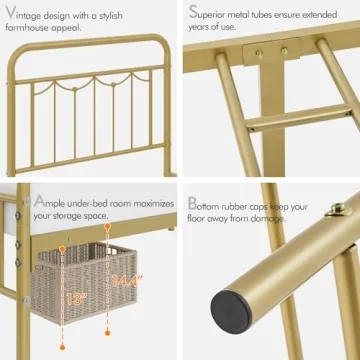 Vintage design with a stylish farmhouse appeal.

Superior metal tubes ensure extended years of use.

Ample under-bed room maximizes your storage space.

13"

14.4"

Bottom rubber caps keep your floor away from damage.