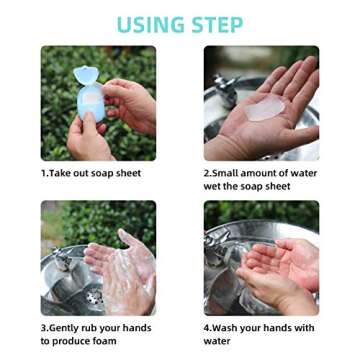 USING STEP

1.Take out soap sheet

2.Small amount of water wet the soap sheet

3.Gently rub your hands to produce foam

4.Wash your hands with water