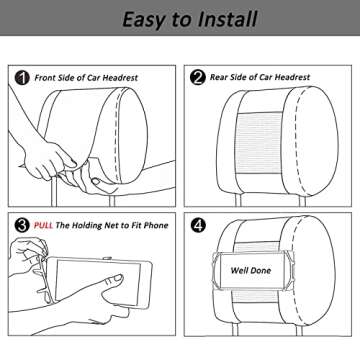 Easy to Install

1 Front Side of Car Headrest

2 Rear Side of Car Headrest

3 PULL The Holding Net to Fit Phone

4

Well Done