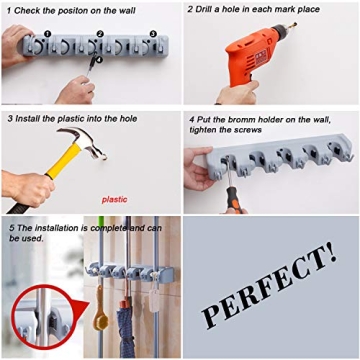 1 Check the positon on the wall

1 2 3 4

2 Drill a hole in each mark place

3 Install the plastic into the hole

plastic

4 Put the bromm holder on the wall, tighten the screws

5 The installation is complete and can be used.

PERFECT!