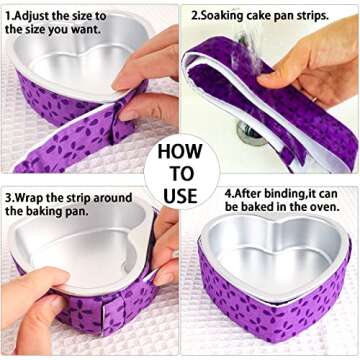 1.Adjust the size to the size you want.

2.Soaking cake pan strips.

HOW TO USE

3.Wrap the strip around the baking pan.

4.After binding,it can be baked in the oven.