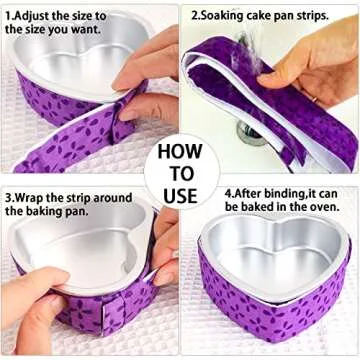 1.Adjust the size to the size you want.

2.Soaking cake pan strips.

HOW TO USE

3.Wrap the strip around the baking pan.

4.After binding,it can be baked in the oven.