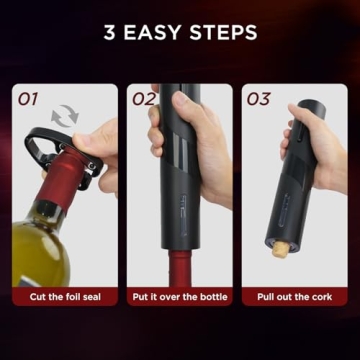 3 EASY STEPS

01

Cut the foil seal

02

Put it over the bottle

03

Pull out the cork