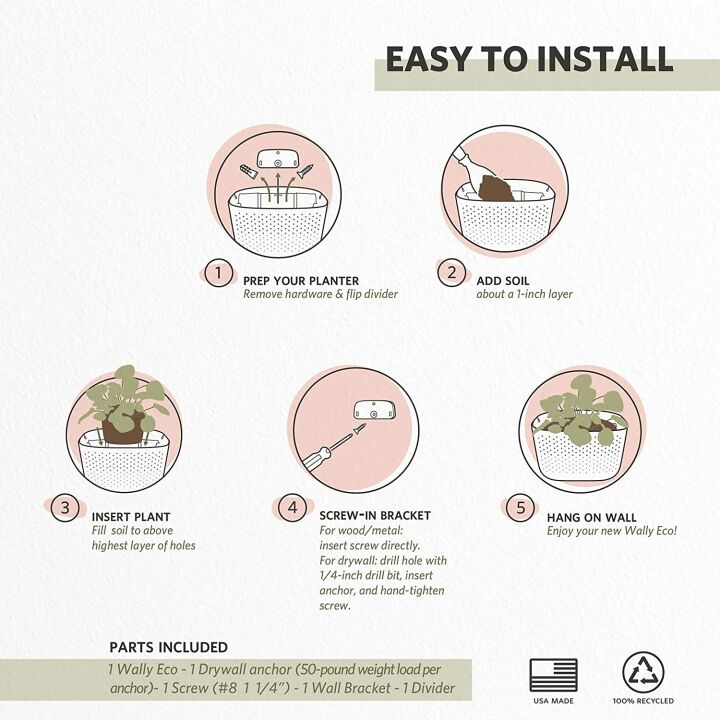 EASY TO INSTALL

1 PREP YOUR PLANTER
Remove hardware & flip divider

2 ADD SOIL
about a 1-inch layer

3 INSERT PLANT
Fill soil to above highest layer of holes

4 SCREW-IN BRACKET
For wood/metal: insert screw directly.
For drywall: drill hole with 1/4-inch drill bit, insert anchor, and hand-tighten screw.

5 HANG ON WALL
Enjoy your new Wally Eco!

PARTS INCLUDED
1 Wally Eco - 1 Drywall anchor (50-pound weight load per anchor)- 1 Screw (#8 1 1/4") - 1 Wall Bracket - 1 Divider

USA MADE

100% RECYCLED