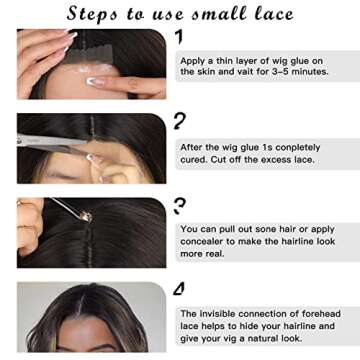 Steps to use small lace

1

Apply a thin layer of wig glue on the skin and vait for 3-5 minutes.

2

After the wig glue 1s conpletely cured. Cut off the excess lace.

3

You can pull out sone hair or apply concealer to make the hairline look more real.

4

The invisible connection of forehead lace helps to hide your hairline and give your vig a natural look.