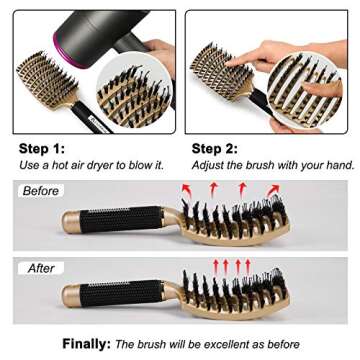 Step 1:
Use a hot air dryer to blow it.

Step 2:
Adjust the brush with your hand.

Before

After

Finally: The brush will be excellent as before