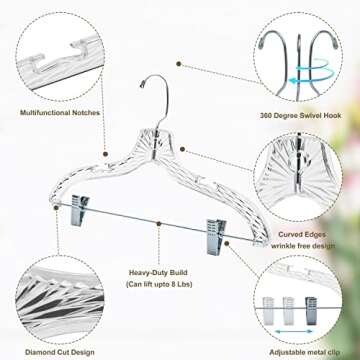 Multifunctional Notches

360 Degree Swivel Hook

Curved Edges
wrinkle free design

Heavy-Duty Build
(Can lift upto 8 Lbs)

Diamond Cut Design

Adjustable metal clip