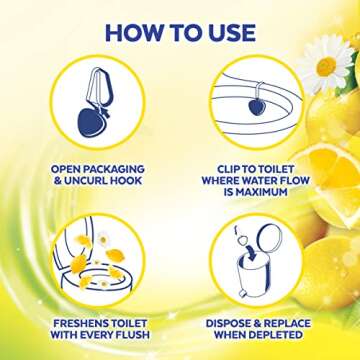 HOW TO USE

OPEN PACKAGING & UNCURL HOOK

CLIP TO TOILET WHERE WATER FLOW IS MAXIMUM

FRESHENS TOILET WITH EVERY FLUSH

DISPOSE & REPLACE WHEN DEPLETED