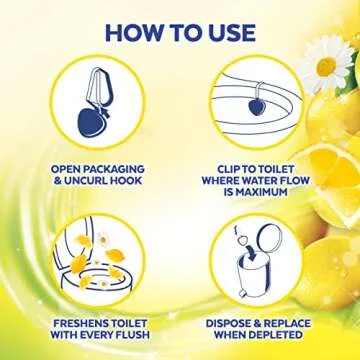 HOW TO USE

OPEN PACKAGING & UNCURL HOOK

CLIP TO TOILET WHERE WATER FLOW IS MAXIMUM

FRESHENS TOILET WITH EVERY FLUSH

DISPOSE & REPLACE WHEN DEPLETED