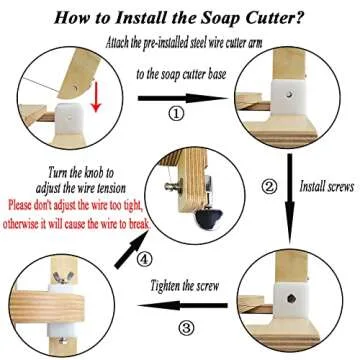 How to Install the Soap Cutter?

Attach the pre-installed steel wire cutter arm to the soap cutter base

①

② Install screws

Tighten the screw

③

④

Turn the knob to adjust the wire tension
Please don't adjust the wire too tight, otherwise it will cause the wire to break.