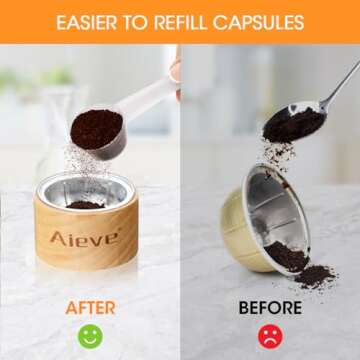 EASIER TO REFILL CAPSULES

Aieve

AFTER

BEFORE